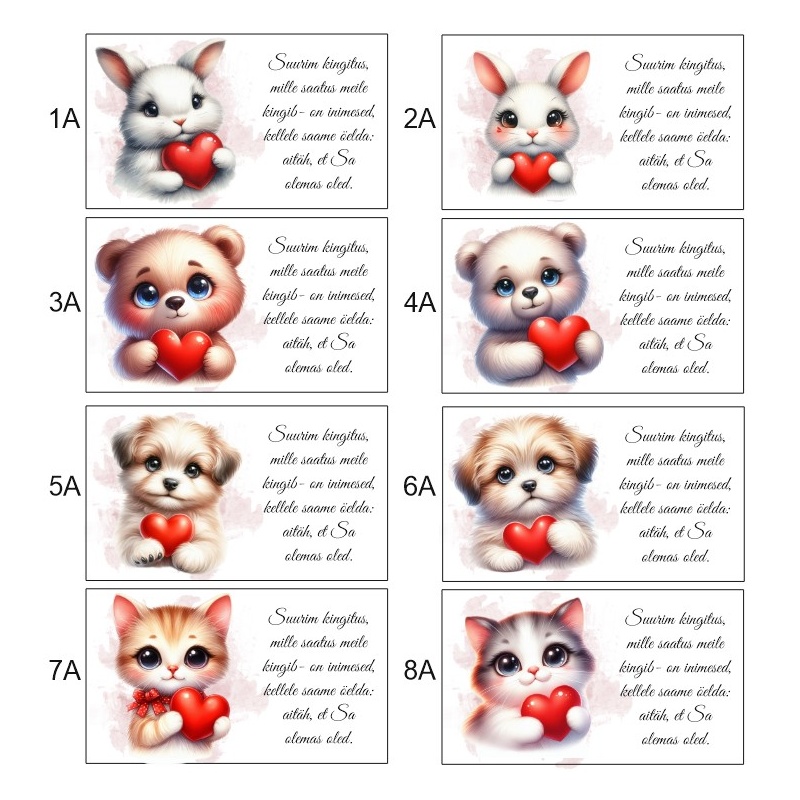 1A

Suurim kingitus, mille saatus meile kingib- on inimesed, kellele saame öelda: aitäh, et Sa olemas oled.

2A

Suurim kingitus, mille saatus meile kingib- on inimesed, kellele saame öelda: aitäh, et Sa olemas oled.

3A

Suurim kingitus, mille saatus meile kingib- on inimesed, kellele saame öelda: aitäh, et Sa olemas oled.

4A

Suurim kingitus, mille saatus meile kingib- on inimesed, kellele saame öelda: aitäh, et Sa olemas oled.

5A

Suurim kingitus, mille saatus meile kingib- on inimesed, kellele saame öelda: aitäh, et Sa olemas oled.

6A

Suurim kingitus, mille saatus meile kingib- on inimesed, kellele saame öelda: aitäh, et Sa olemas oled.

7A

Suurim kingitus, mille saatus meile kingib- on inimesed, kellele saame öelda: aitäh, et Sa olemas oled.

8A

Suurim kingitus, mille saatus meile kingib- on inimesed, kellele saame öelda: aitäh, et Sa olemas oled.